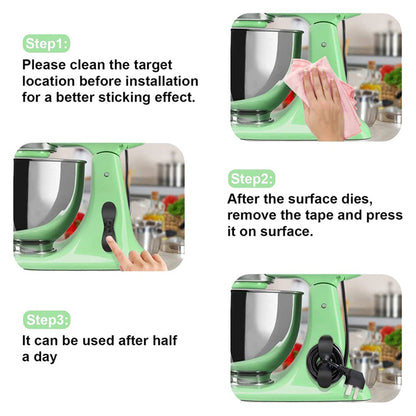 Step1:
Please clean the target location before installation for a better sticking effect.

Step2:
After the surface dies, remove the tape and press it on surface.

Step3:
It can be used after half a day