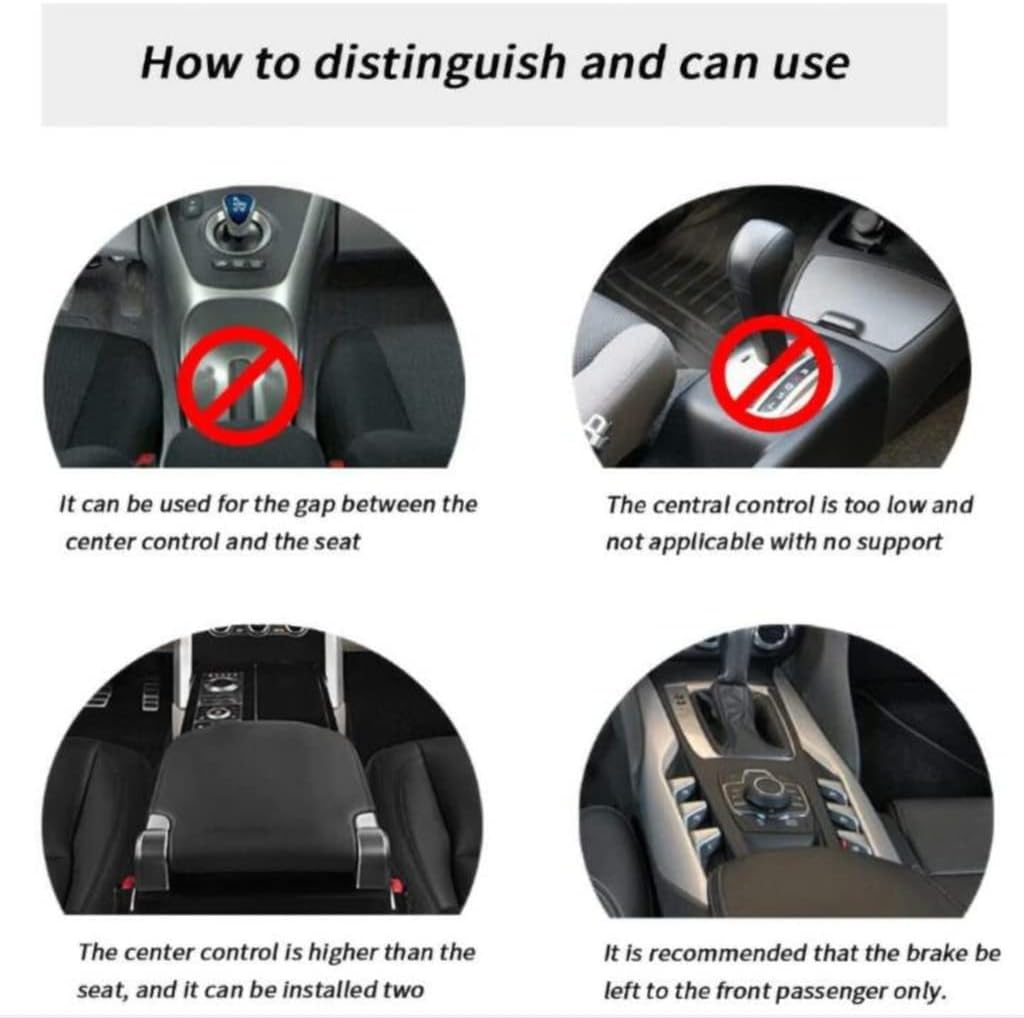 How to distinguish and can use

It can be used for the gap between the center control and the seat

The central control is too low and not applicable with no support

The center control is higher than the seat, and it can be installed two

It is recommended that the brake be left to the front passenger only.