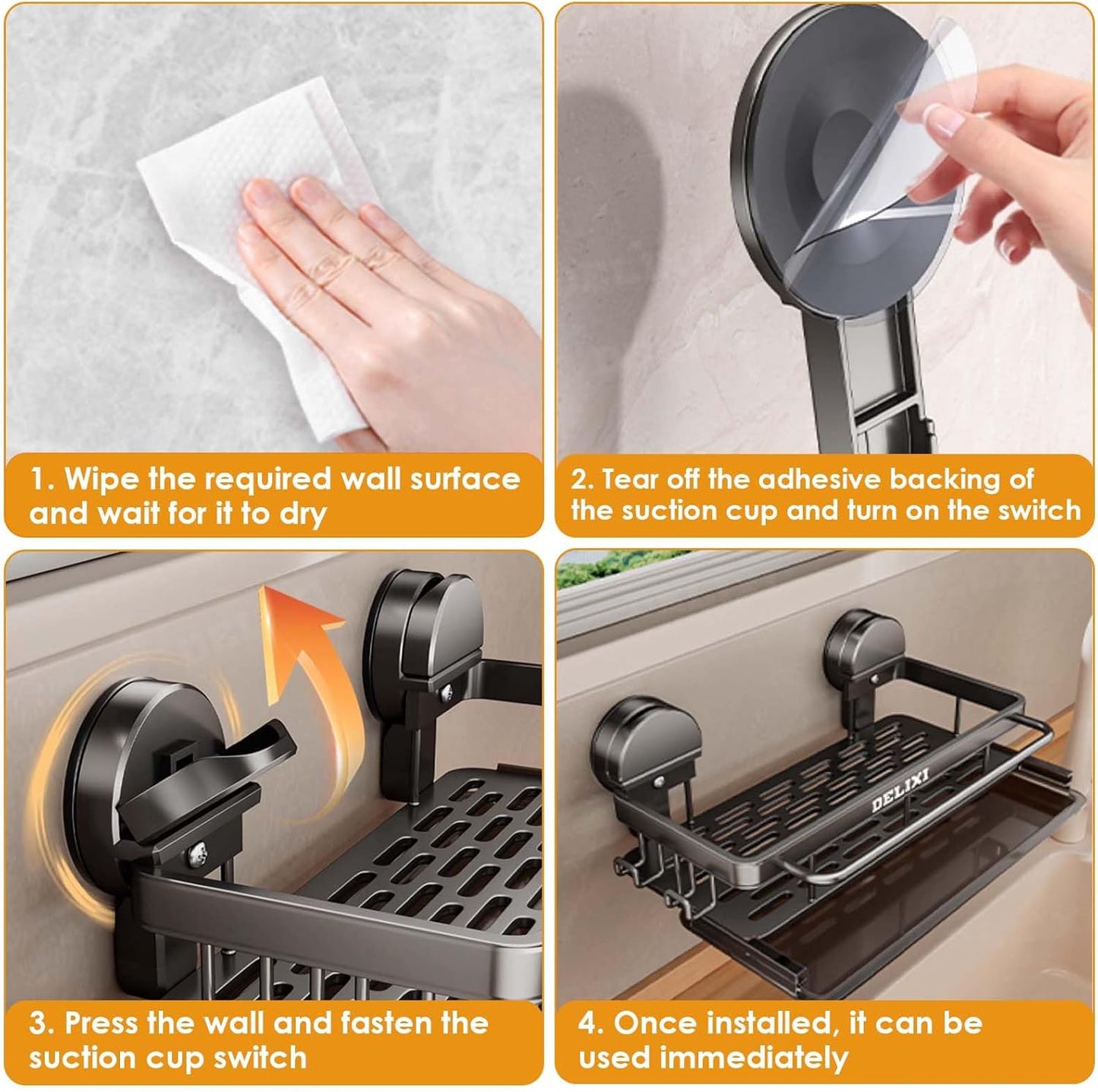 1. Wipe the required wall surface and wait for it to dry

2. Tear off the adhesive backing of the suction cup and turn on the switch

3. Press the wall and fasten the suction cup switch

DELIXI

4. Once installed, it can be used immediately