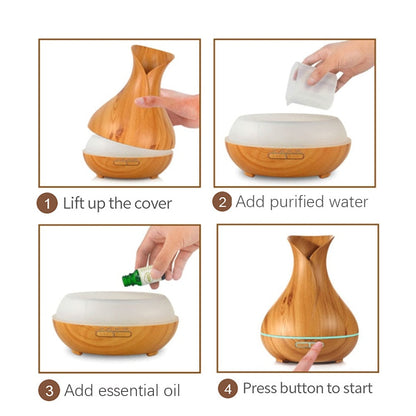 1 Lift up the cover

2 Add purified water

3 Add essential oil

4 Press button to start